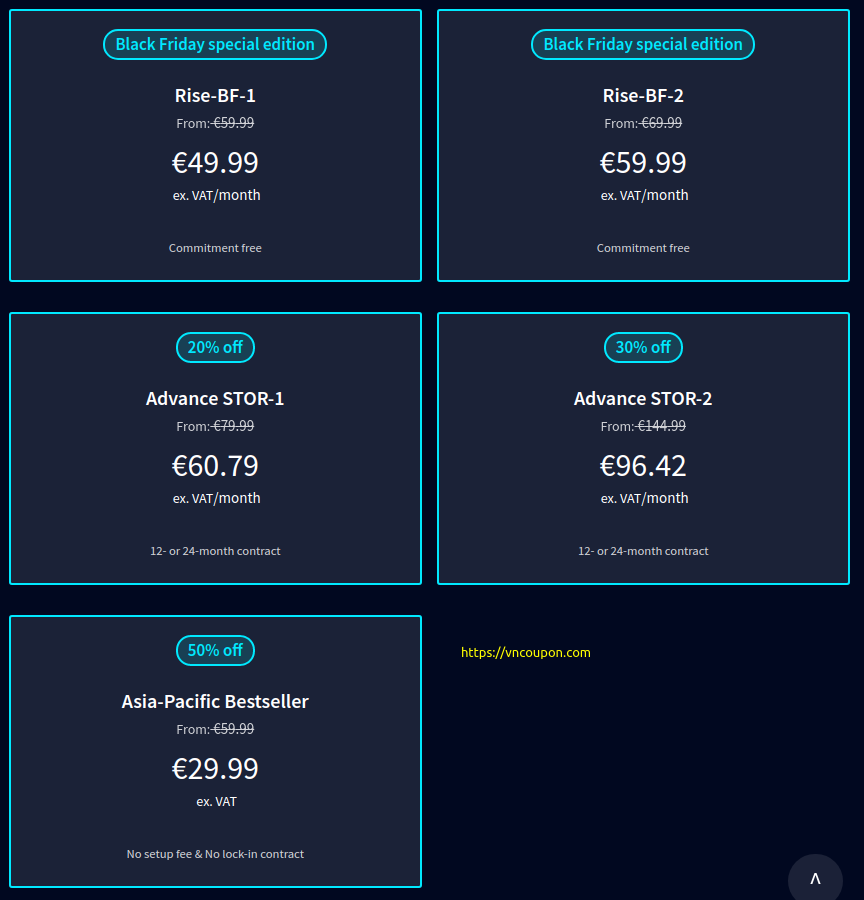 Black Friday special edition

Rise-BF-1

From: €59.99

€49.99

ex. VAT/month

Commitment free

Black Friday special edition

Rise-BF-2

From: €69.99

€59.99

ex. VAT/month

Commitment free

20% off

Advance STOR-1

From: €79.99

€60.79

ex. VAT/month

12- or 24-month contract

30% off

Advance STOR-2

From: €144.99

€96.42

ex. VAT/month

12- or 24-month contract

50% off

Asia-Pacific Bestseller

From: €59.99

€29.99

ex. VAT

No setup fee & No lock-in contract

https://vncoupon.com

^